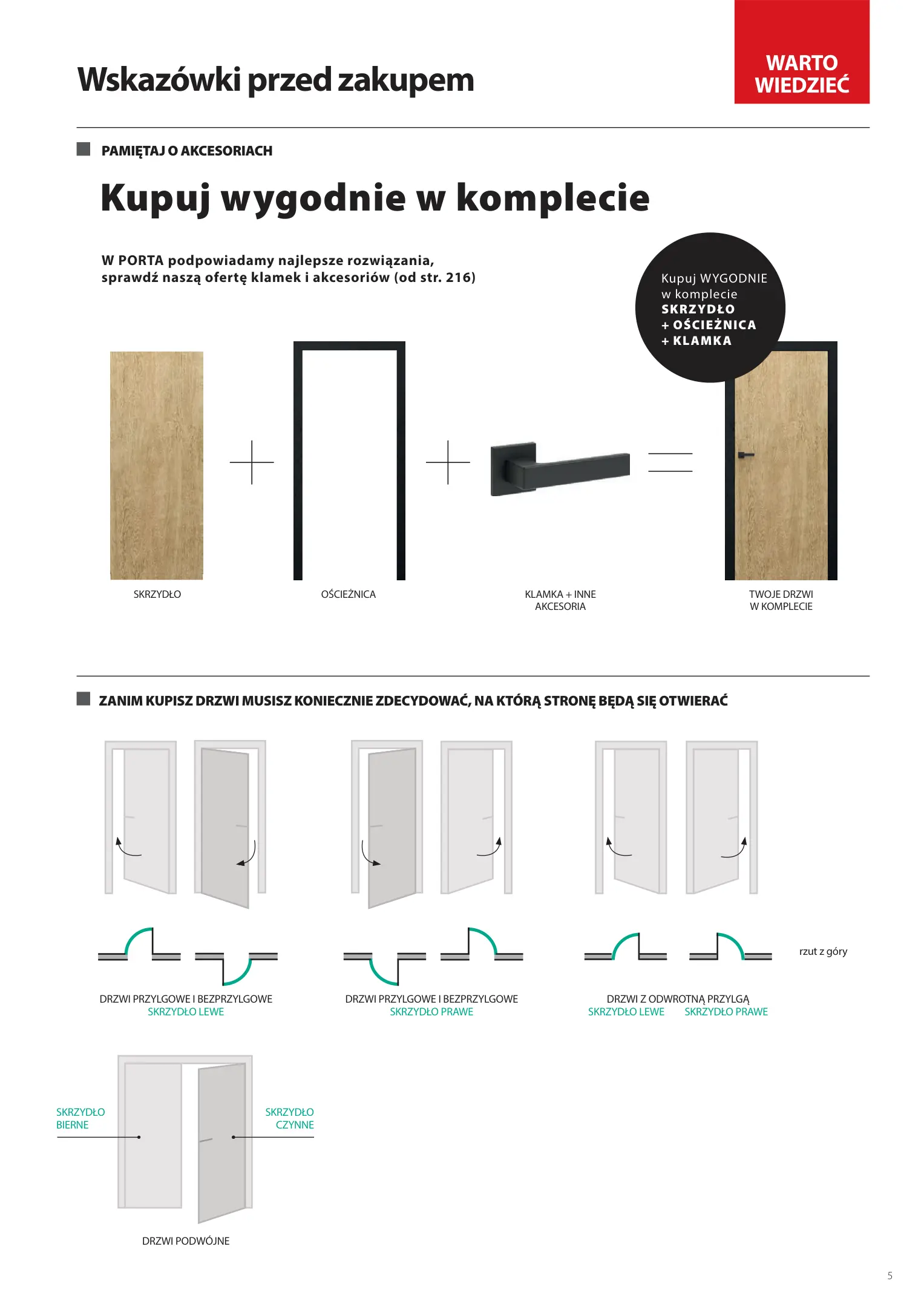 Wskazówki przed zakupem

WARTO WIEDZIEĆ

PAMIĘTAJ O AKCESORIACH

Kupuj wygodnie w komplecie

W PORTA podpowiadamy najlepsze rozwiązania, sprawdź naszą ofertę klamek i akcesoriów (od str. 216)

Kupuj WYGODNIE w komplecie SKRZYDŁO + OŚCIEŻNICA + KLAMKA

SKRZYDŁO

OŚCIEŻNICA

KLAMKA + INNE AKCESORIA

TWOJE DRZWI W KOMPLECIE

ZANIM KUPISZ DRZWI MUSISZ KONIECZNIE ZDECYDOWAĆ, NA KTÓRĄ STRONĘ BĘDĄ SIĘ OTWIERAĆ

rzut z góry

DRZWI PRZYLGOWE I BEZPRZYLGOWE
SKRZYDŁO LEWE

DRZWI PRZYLGOWE I BEZPRZYLGOWE
SKRZYDŁO PRAWE

DRZWI Z ODWROTNĄ PRZYLGĄ
SKRZYDŁO LEWE SKRZYDŁO PRAWE

SKRZYDŁO BIERNE

SKRZYDŁO CZYNNE

DRZWI PODWÓJNE

5