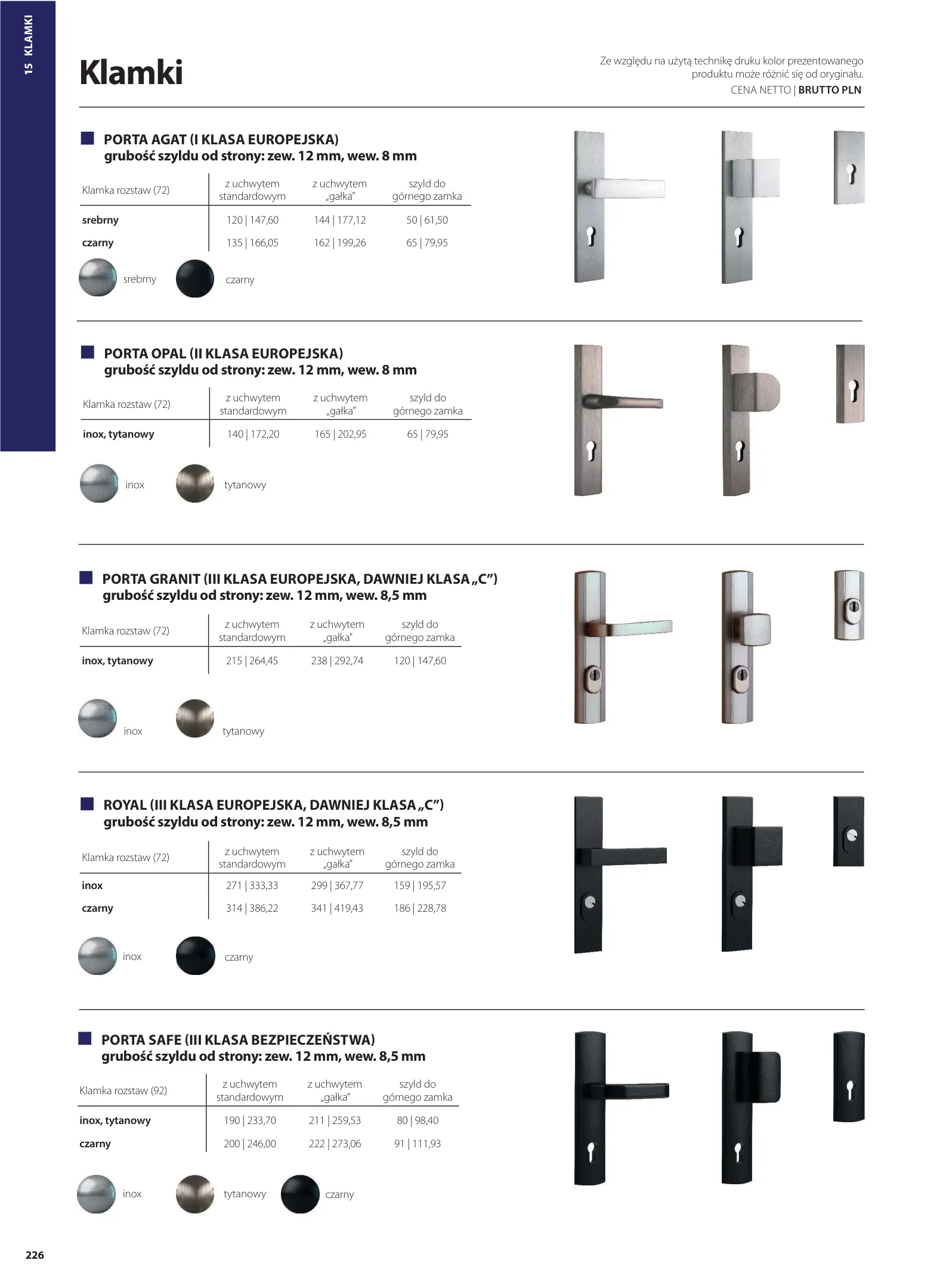 15 KLAMKI

Klamki

Ze względu na użytą technikę druku kolor prezentowanego produktu może różnić się od oryginału.
CENA NETTO | BRUTTO PLN

PORTA AGAT (I KLASA EUROPEJSKA)
grubość szyldu od strony: zew. 12 mm, wew. 8 mm

| Klamka rozstaw (72) | z uchwytem standardowym | z uchwytem „gałka" | szyld do górnego zamka |
|---|---|---|---|
| srebrny | 120 \| 147,60 | 144 \| 177,12 | 50 \| 61,50 |
| czarny | 135 \| 166,05 | 162 \| 199,26 | 65 \| 79,95 |

srebrny czarny

PORTA OPAL (II KLASA EUROPEJSKA)
grubość szyldu od strony: zew. 12 mm, wew. 8 mm

| Klamka rozstaw (72) | z uchwytem standardowym | z uchwytem „gałka" | szyld do górnego zamka |
|---|---|---|---|
| inox, tytanowy | 140 \| 172,20 | 165 \| 202,95 | 65 \| 79,95 |

inox tytanowy

PORTA GRANIT (III KLASA EUROPEJSKA, DAWNIEJ KLASA „C")
grubość szyldu od strony: zew. 12 mm, wew. 8,5 mm

| Klamka rozstaw (72) | z uchwytem standardowym | z uchwytem „gałka" | szyld do górnego zamka |
|---|---|---|---|
| inox, tytanowy | 215 \| 264,45 | 238 \| 292,74 | 120 \| 147,60 |

inox tytanowy

ROYAL (III KLASA EUROPEJSKA, DAWNIEJ KLASA „C")
grubość szyldu od strony: zew. 12 mm, wew. 8,5 mm

| Klamka rozstaw (72) | z uchwytem standardowym | z uchwytem „gałka" | szyld do górnego zamka |
|---|---|---|---|
| inox | 271 \| 333,33 | 299 \| 367,77 | 159 \| 195,57 |
| czarny | 314 \| 386,22 | 341 \| 419,43 | 186 \| 228,78 |

inox czarny

PORTA SAFE (III KLASA BEZPIECZEŃSTWA)
grubość szyldu od strony: zew. 12 mm, wew. 8,5 mm

| Klamka rozstaw (92) | z uchwytem standardowym | z uchwytem „gałka" | szyld do górnego zamka |
|---|---|---|---|
| inox, tytanowy | 190 \| 233,70 | 211 \| 259,53 | 80 \| 98,40 |
| czarny | 200 \| 246,00 | 222 \| 273,06 | 91 \| 111,93 |

inox tytanowy czarny

226