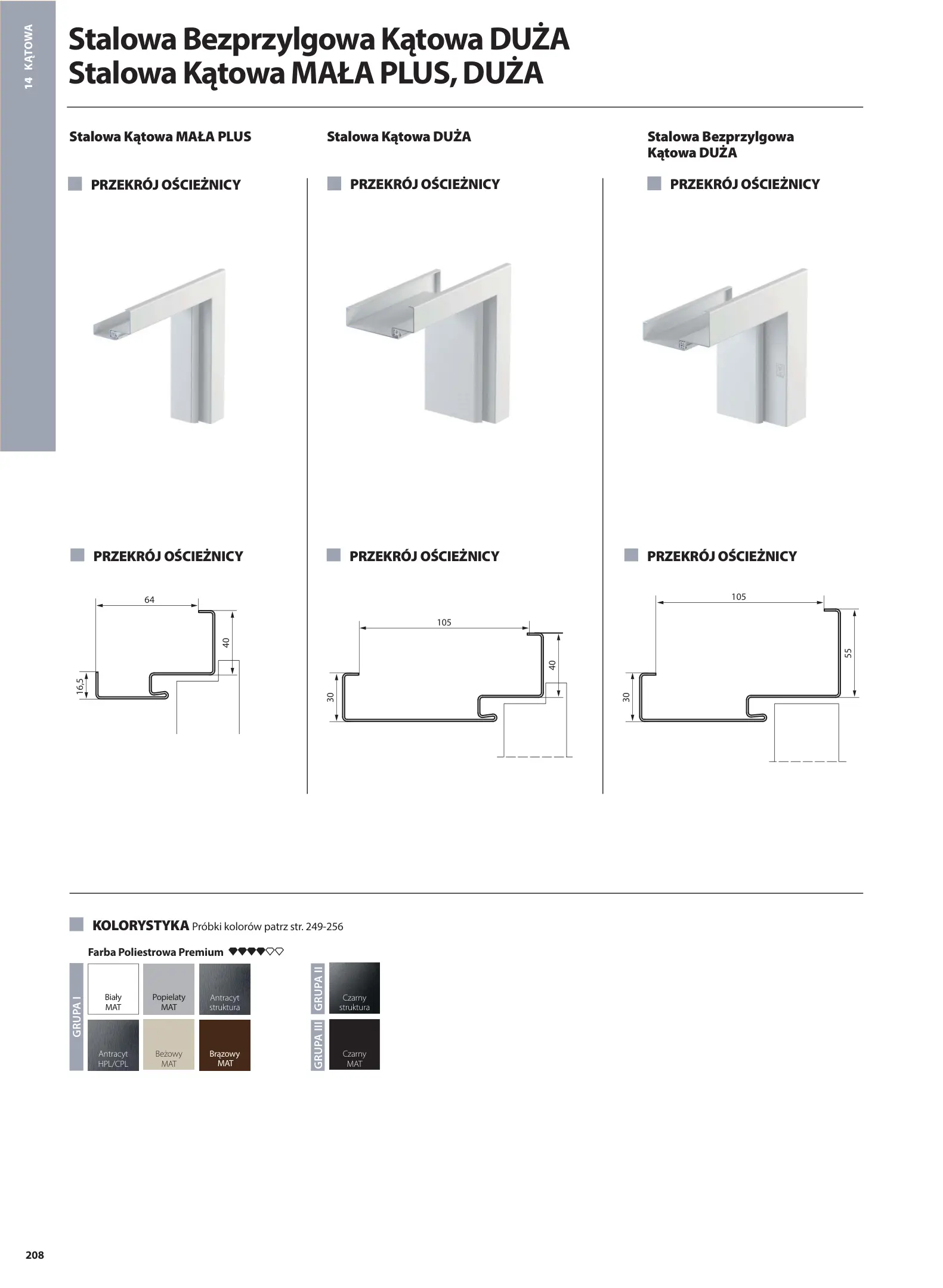 14 KĄTOWA

Stalowa Bezprzylgowa Kątowa DUŻA
Stalowa Kątowa MAŁA PLUS, DUŻA

Stalowa Kątowa MAŁA PLUS

PRZEKRÓJ OŚCIEŻNICY

PRZEKRÓJ OŚCIEŻNICY

64
40
16,5

Stalowa Kątowa DUŻA

PRZEKRÓJ OŚCIEŻNICY

PRZEKRÓJ OŚCIEŻNICY

105
40
30

Stalowa Bezprzylgowa Kątowa DUŻA

PRZEKRÓJ OŚCIEŻNICY

PRZEKRÓJ OŚCIEŻNICY

105
55
30

KOLORYSTYKA Próbki kolorów patrz str. 249-256

Farba Poliestrowa Premium

GRUPA I
Biały MAT
Popielaty MAT
Antracyt struktura
Antracyt HPL/CPL
Beżowy MAT
Brązowy MAT

GRUPA II
Czarny struktura

GRUPA III
Czarny MAT

208