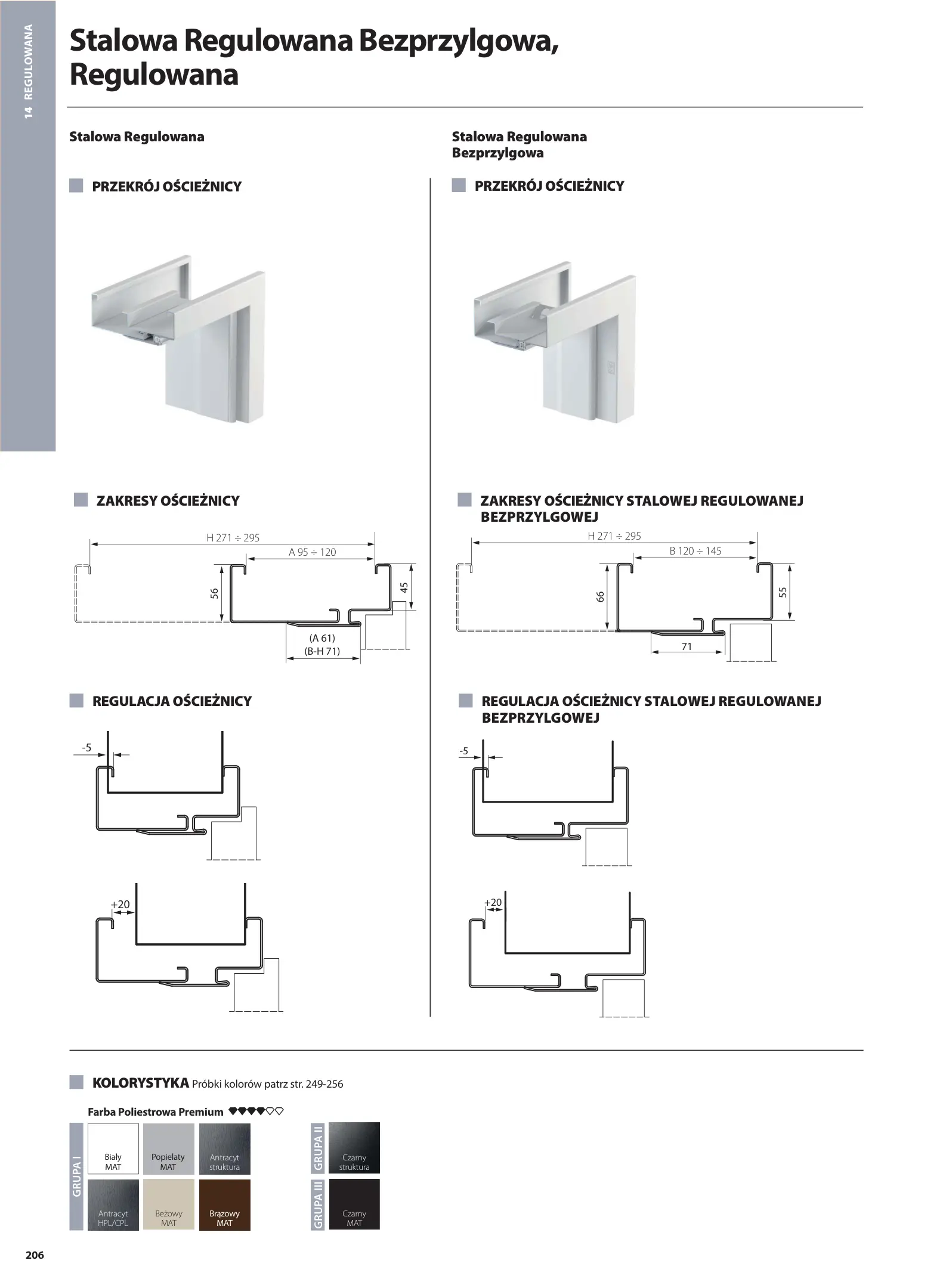 14 REGULOWANA

Stalowa Regulowana Bezprzylgowa, Regulowana

Stalowa Regulowana

PRZEKRÓJ OŚCIEŻNICY

ZAKRESY OŚCIEŻNICY

H 271 ÷ 295

A 95 ÷ 120

56

45

(A 61)
(B-H 71)

REGULACJA OŚCIEŻNICY

-5

+20

Stalowa Regulowana Bezprzylgowa

PRZEKRÓJ OŚCIEŻNICY

ZAKRESY OŚCIEŻNICY STALOWEJ REGULOWANEJ BEZPRZYLGOWEJ

H 271 ÷ 295

B 120 ÷ 145

66

55

71

REGULACJA OŚCIEŻNICY STALOWEJ REGULOWANEJ BEZPRZYLGOWEJ

-5

+20

KOLORYSTYKA Próbki kolorów patrz str. 249-256

Farba Poliestrowa Premium

GRUPA I

Biały MAT

Popielaty MAT

Antracyt struktura

Antracyt HPL/CPL

Beżowy MAT

Brązowy MAT

GRUPA II

Czarny struktura

GRUPA III

Czarny MAT

206