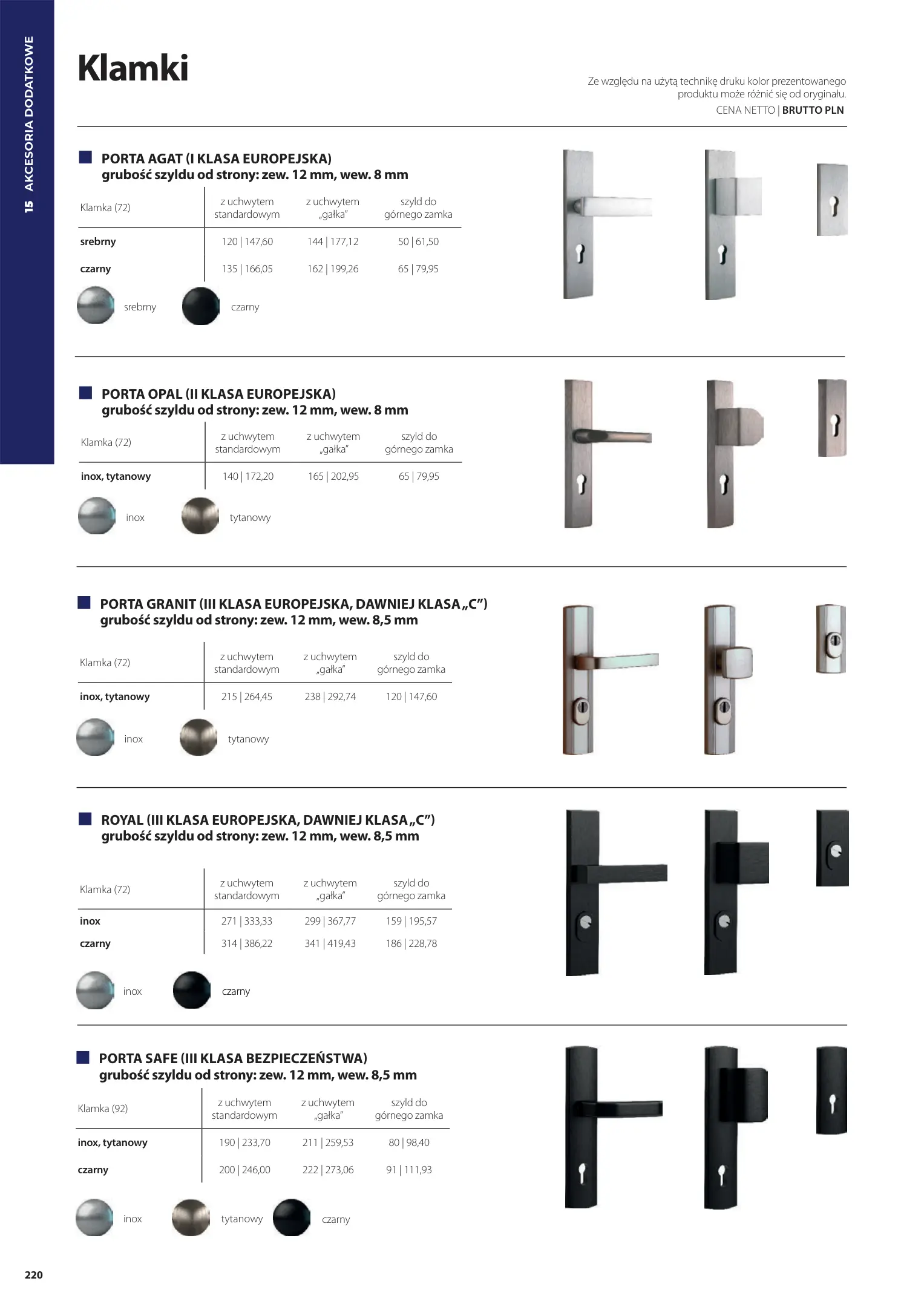 15 AKCESORIA DODATKOWE

Klamki

Ze względu na użytą technikę druku kolor prezentowanego produktu może różnić się od oryginału.
CENA NETTO | BRUTTO PLN

PORTA AGAT (I KLASA EUROPEJSKA)
grubość szyldu od strony: zew. 12 mm, wew. 8 mm

| Klamka (72) | z uchwytem standardowym | z uchwytem „gałka" | szyld do górnego zamka |
|---|---|---|---|
| srebrny | 120 \| 147,60 | 144 \| 177,12 | 50 \| 61,50 |
| czarny | 135 \| 166,05 | 162 \| 199,26 | 65 \| 79,95 |

srebrny czarny

PORTA OPAL (II KLASA EUROPEJSKA)
grubość szyldu od strony: zew. 12 mm, wew. 8 mm

| Klamka (72) | z uchwytem standardowym | z uchwytem „gałka" | szyld do górnego zamka |
|---|---|---|---|
| inox, tytanowy | 140 \| 172,20 | 165 \| 202,95 | 65 \| 79,95 |

inox tytanowy

PORTA GRANIT (III KLASA EUROPEJSKA, DAWNIEJ KLASA „C")
grubość szyldu od strony: zew. 12 mm, wew. 8,5 mm

| Klamka (72) | z uchwytem standardowym | z uchwytem „gałka" | szyld do górnego zamka |
|---|---|---|---|
| inox, tytanowy | 215 \| 264,45 | 238 \| 292,74 | 120 \| 147,60 |

inox tytanowy

ROYAL (III KLASA EUROPEJSKA, DAWNIEJ KLASA „C")
grubość szyldu od strony: zew. 12 mm, wew. 8,5 mm

| Klamka (72) | z uchwytem standardowym | z uchwytem „gałka" | szyld do górnego zamka |
|---|---|---|---|
| inox | 271 \| 333,33 | 299 \| 367,77 | 159 \| 195,57 |
| czarny | 314 \| 386,22 | 341 \| 419,43 | 186 \| 228,78 |

inox czarny

PORTA SAFE (III KLASA BEZPIECZEŃSTWA)
grubość szyldu od strony: zew. 12 mm, wew. 8,5 mm

| Klamka (92) | z uchwytem standardowym | z uchwytem „gałka" | szyld do górnego zamka |
|---|---|---|---|
| inox, tytanowy | 190 \| 233,70 | 211 \| 259,53 | 80 \| 98,40 |
| czarny | 200 \| 246,00 | 222 \| 273,06 | 91 \| 111,93 |

inox tytanowy czarny

220