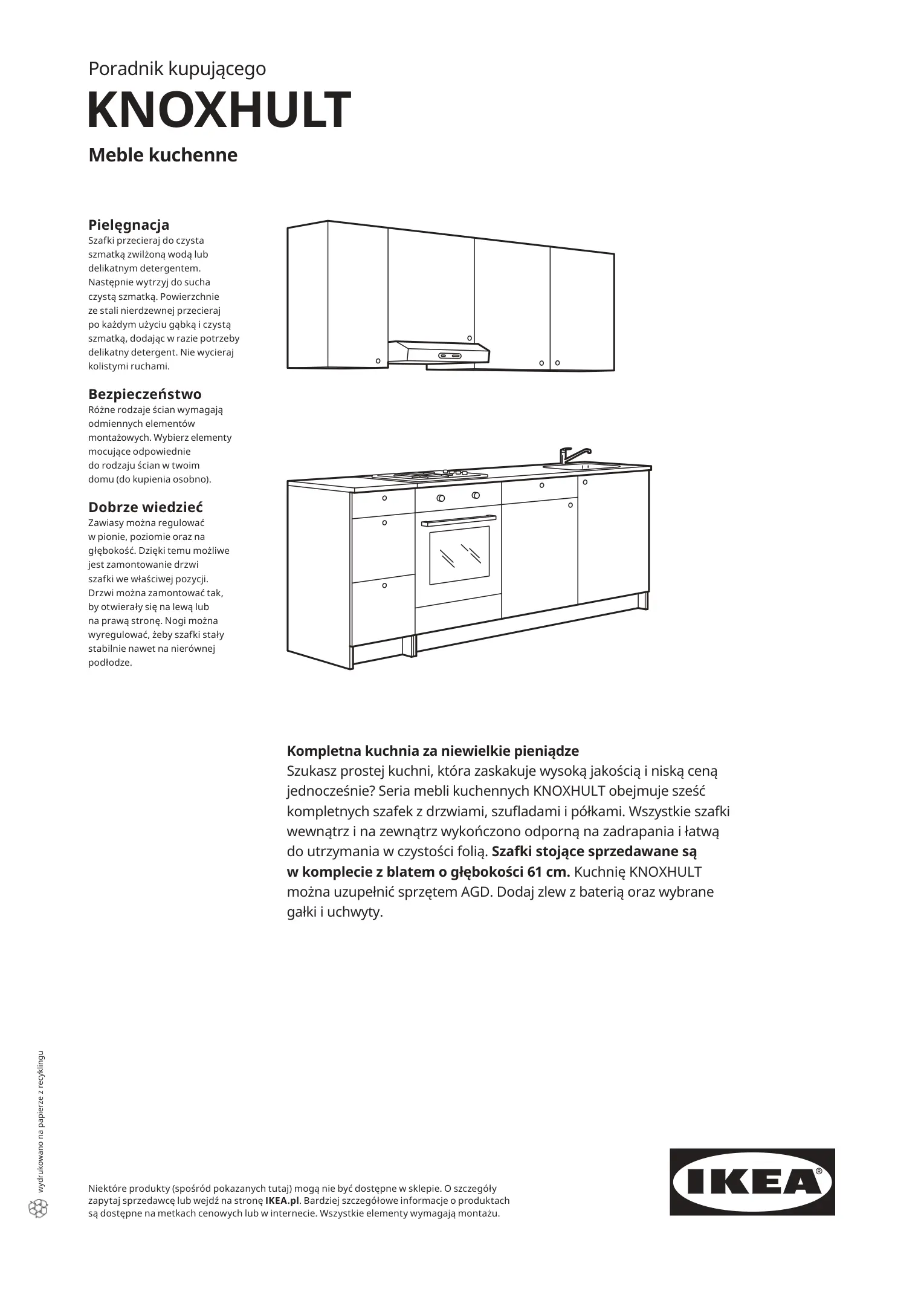 Poradnik kupującego
KNOXHULT
Meble kuchenne

Pielęgnacja
Szafki przecieraj do czysta szmatką zwilżoną wodą lub delikatnym detergentem. Następnie wytrzyj do sucha czystą szmatką. Powierzchnie ze stali nierdzewnej przecieraj po każdym użyciu gąbką i czystą szmatką, dodając w razie potrzeby delikatny detergent. Nie wycieraj kolistymi ruchami.

Bezpieczeństwo
Różne rodzaje ścian wymagają odmiennych elementów montażowych. Wybierz elementy mocujące odpowiednie do rodzaju ścian w twoim domu (do kupienia osobno).

Dobrze wiedzieć
Zawiasy można regulować w pionie, poziomie oraz na głębokość. Dzięki temu możliwe jest zamontowanie drzwi szafki we właściwej pozycji. Drzwi można zamontować tak, by otwierały się na lewą lub na prawą stronę. Nogi można wyregulować, żeby szafki stały stabilnie nawet na nierównej podłodze.

Kompletna kuchnia za niewielkie pieniądze
Szukasz prostej kuchni, która zaskakuje wysoką jakością i niską ceną jednocześnie? Seria mebli kuchennych KNOXHULT obejmuje sześć kompletnych szafek z drzwiami, szufladami i półkami. Wszystkie szafki wewnątrz i na zewnątrz wykończono odporną na zadrapania i łatwą do utrzymania w czystości folią. Szafki stojące sprzedawane są w komplecie z blatem o głębokości 61 cm. Kuchnię KNOXHULT można uzupełnić sprzętem AGD. Dodaj zlew z baterią oraz wybrane gałki i uchwyty.

wydrukowano na papierze z recyklingu

Niektóre produkty (spośród pokazanych tutaj) mogą nie być dostępne w sklepie. O szczegóły zapytaj sprzedawcę lub wejdź na stronę IKEA.pl. Bardziej szczegółowe informacje o produktach są dostępne na metkach cenowych lub w internecie. Wszystkie elementy wymagają montażu.

IKEA®