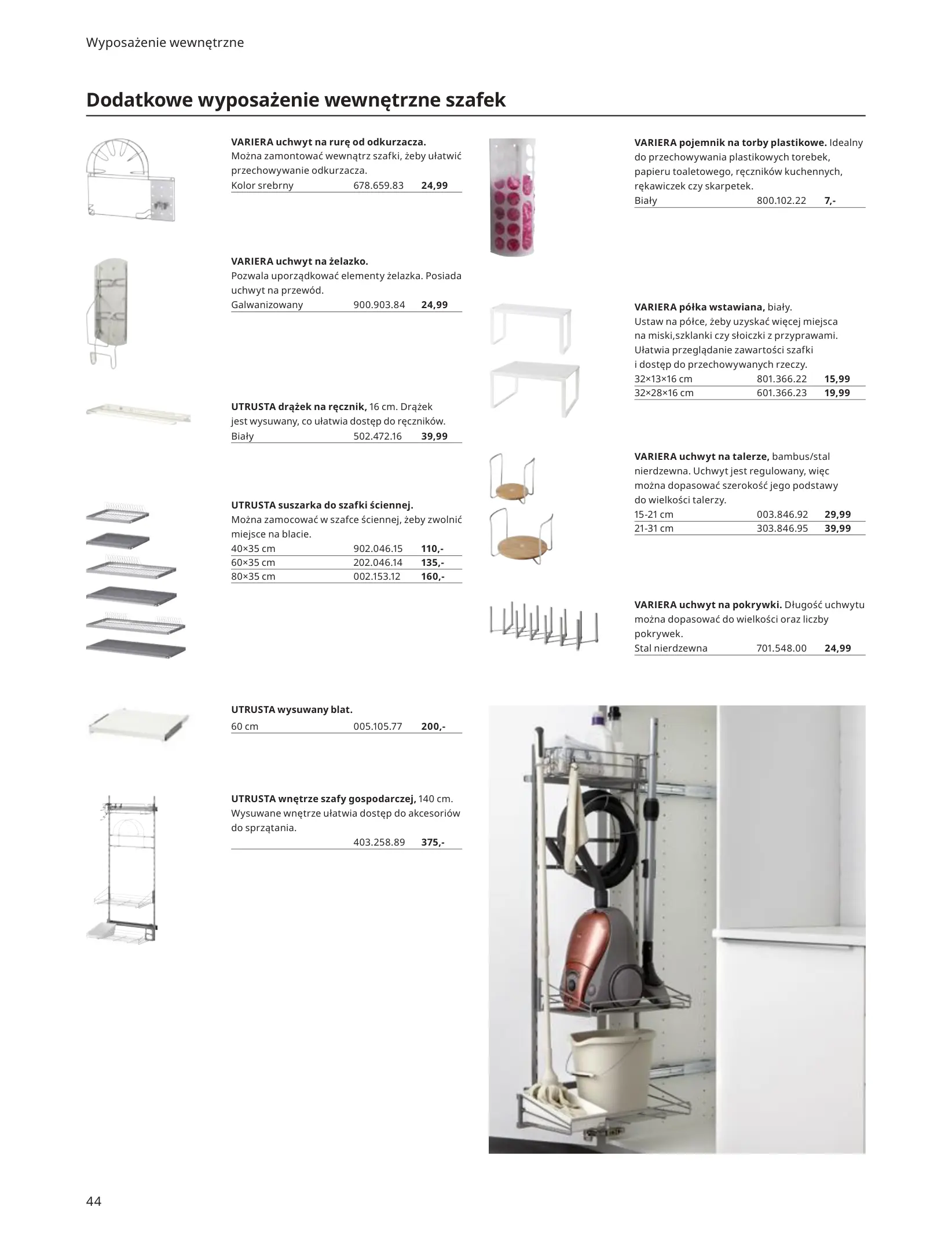 Wyposażenie wewnętrzne

Dodatkowe wyposażenie wewnętrzne szafek

VARIERA uchwyt na rurę od odkurzacza. Można zamontować wewnątrz szafki, żeby ułatwić przechowywanie odkurzacza.

| Kolor srebrny | 678.659.83 | 24,99 |
|---|---|---|

VARIERA uchwyt na żelazko. Pozwala uporządkować elementy żelazka. Posiada uchwyt na przewód.

| Galwanizowany | 900.903.84 | 24,99 |
|---|---|---|

UTRUSTA drążek na ręcznik, 16 cm. Drążek jest wysuwany, co ułatwia dostęp do ręczników.

| Biały | 502.472.16 | 39,99 |
|---|---|---|

UTRUSTA suszarka do szafki ściennej. Można zamocować w szafce ściennej, żeby zwolnić miejsce na blacie.

| 40×35 cm | 902.046.15 | 110,- |
|---|---|---|
| 60×35 cm | 202.046.14 | 135,- |
| 80×35 cm | 002.153.12 | 160,- |

UTRUSTA wysuwany blat.

| 60 cm | 005.105.77 | 200,- |
|---|---|---|

UTRUSTA wnętrze szafy gospodarczej, 140 cm. Wysuwane wnętrze ułatwia dostęp do akcesoriów do sprzątania.

| | 403.258.89 | 375,- |
|---|---|---|

VARIERA pojemnik na torby plastikowe. Idealny do przechowywania plastikowych torebek, papieru toaletowego, ręczników kuchennych, rękawiczek czy skarpetek.

| Biały | 800.102.22 | 7,- |
|---|---|---|

VARIERA półka wstawiana, biały. Ustaw na półce, żeby uzyskać więcej miejsca na miski,szklanki czy słoiczki z przyprawami. Ułatwia przeglądanie zawartości szafki i dostęp do przechowywanych rzeczy.

| 32×13×16 cm | 801.366.22 | 15,99 |
|---|---|---|
| 32×28×16 cm | 601.366.23 | 19,99 |

VARIERA uchwyt na talerze, bambus/stal nierdzewna. Uchwyt jest regulowany, więc można dopasować szerokość jego podstawy do wielkości talerzy.

| 15-21 cm | 003.846.92 | 29,99 |
|---|---|---|
| 21-31 cm | 303.846.95 | 39,99 |

VARIERA uchwyt na pokrywki. Długość uchwytu można dopasować do wielkości oraz liczby pokrywek.

| Stal nierdzewna | 701.548.00 | 24,99 |
|---|---|---|

44