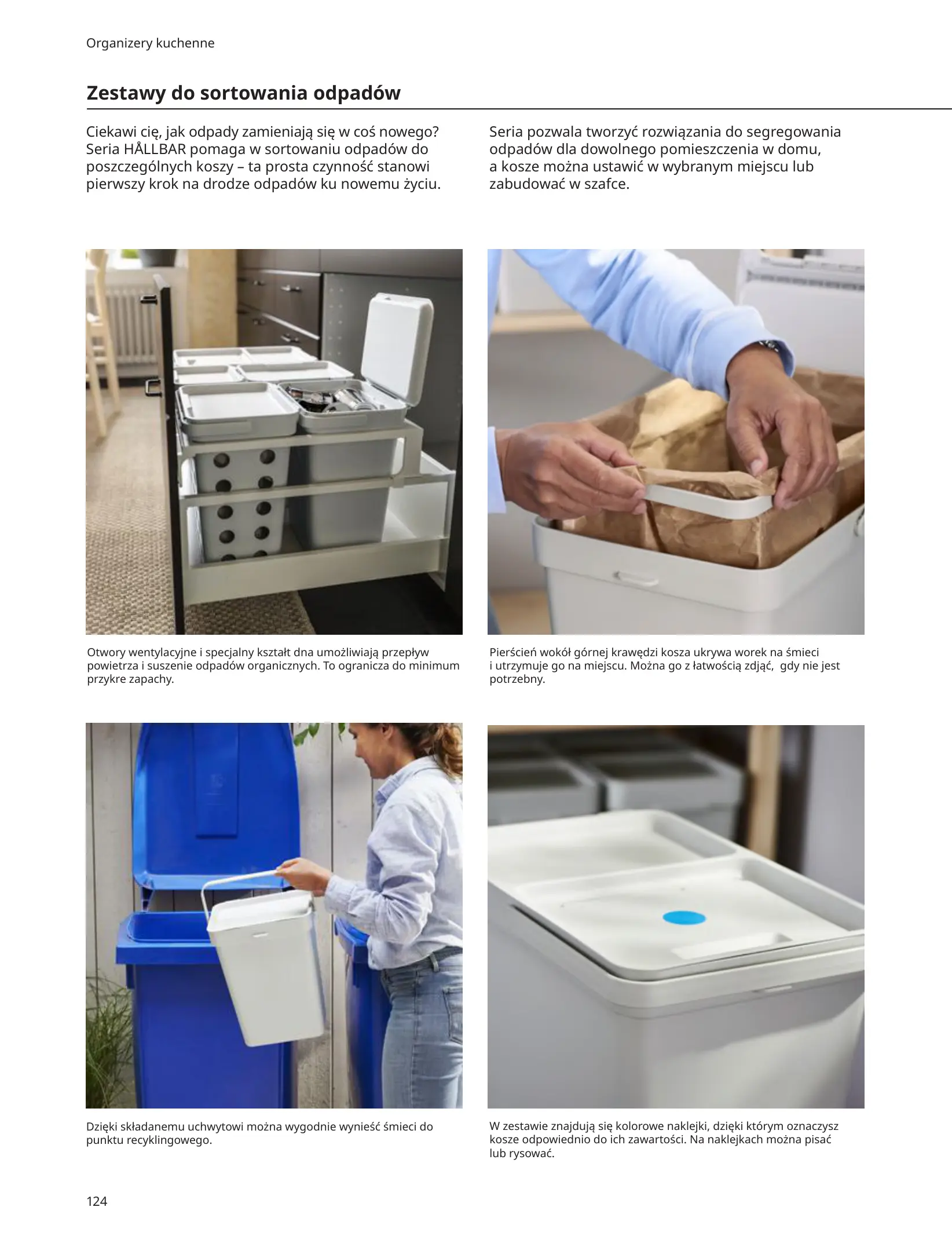 Organizery kuchenne

Zestawy do sortowania odpadów

Ciekawi cię, jak odpady zamieniają się w coś nowego? Seria HÅLLBAR pomaga w sortowaniu odpadów do poszczególnych koszy – ta prosta czynność stanowi pierwszy krok na drodze odpadów ku nowemu życiu.

Seria pozwala tworzyć rozwiązania do segregowania odpadów dla dowolnego pomieszczenia w domu, a kosze można ustawić w wybranym miejscu lub zabudować w szafce.

Otwory wentylacyjne i specjalny kształt dna umożliwiają przepływ powietrza i suszenie odpadów organicznych. To ogranicza do minimum przykre zapachy.

Pierścień wokół górnej krawędzi kosza ukrywa worek na śmieci i utrzymuje go na miejscu. Można go z łatwością zdjąć, gdy nie jest potrzebny.

Dzięki składanemu uchwytowi można wygodnie wynieść śmieci do punktu recyklingowego.

W zestawie znajdują się kolorowe naklejki, dzięki którym oznaczysz kosze odpowiednio do ich zawartości. Na naklejkach można pisać lub rysować.

124