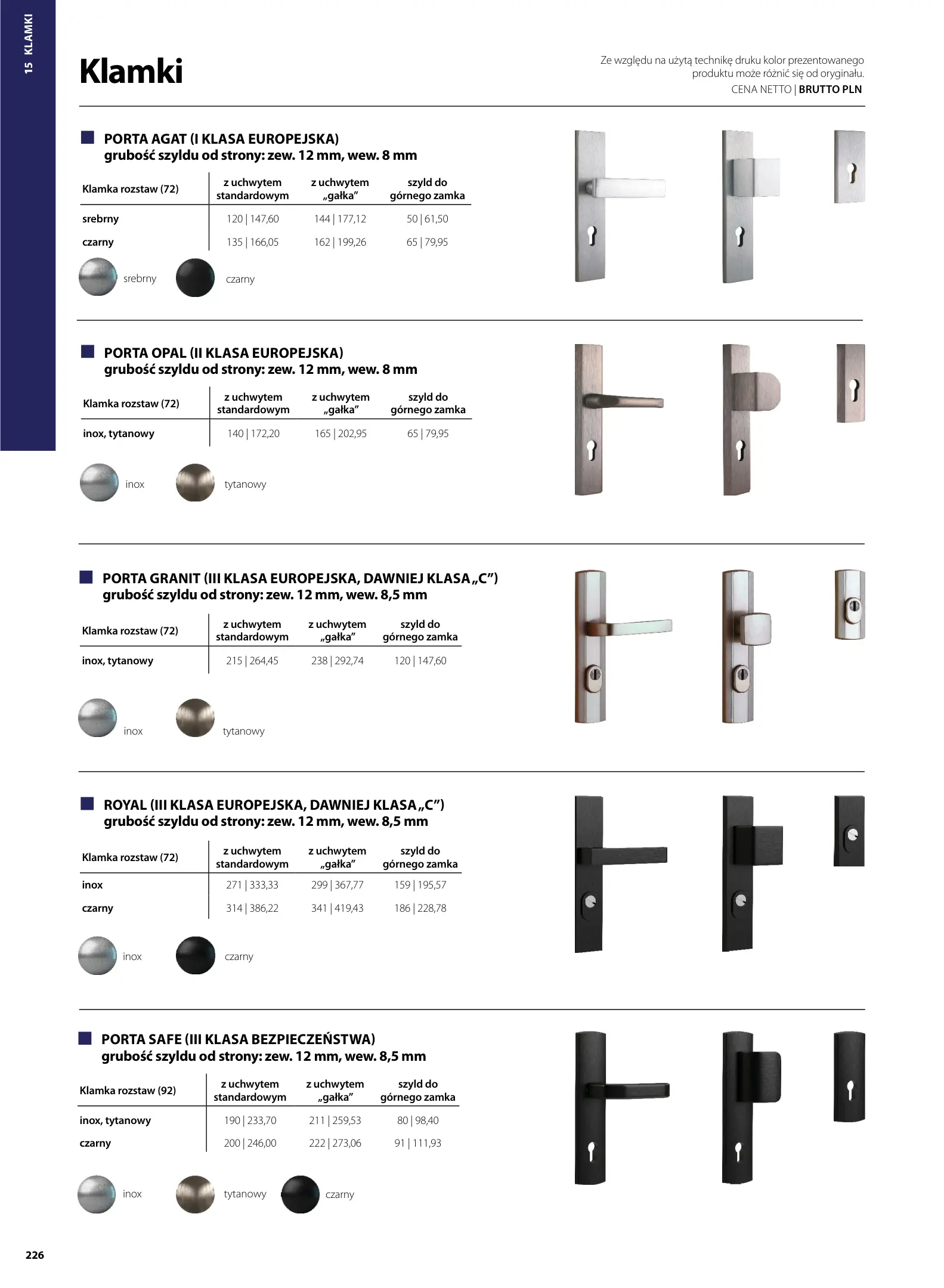 15 KLAMKI

Klamki

Ze względu na użytą technikę druku kolor prezentowanego produktu może różnić się od oryginału.
CENA NETTO | BRUTTO PLN

PORTA AGAT (I KLASA EUROPEJSKA)
grubość szyldu od strony: zew. 12 mm, wew. 8 mm

| Klamka rozstaw (72) | z uchwytem standardowym | z uchwytem „gałka” | szyld do górnego zamka |
|---|---|---|---|
| srebrny | 120 \| 147,60 | 144 \| 177,12 | 50 \| 61,50 |
| czarny | 135 \| 166,05 | 162 \| 199,26 | 65 \| 79,95 |

srebrny czarny

PORTA OPAL (II KLASA EUROPEJSKA)
grubość szyldu od strony: zew. 12 mm, wew. 8 mm

| Klamka rozstaw (72) | z uchwytem standardowym | z uchwytem „gałka” | szyld do górnego zamka |
|---|---|---|---|
| inox, tytanowy | 140 \| 172,20 | 165 \| 202,95 | 65 \| 79,95 |

inox tytanowy

PORTA GRANIT (III KLASA EUROPEJSKA, DAWNIEJ KLASA „C”)
grubość szyldu od strony: zew. 12 mm, wew. 8,5 mm

| Klamka rozstaw (72) | z uchwytem standardowym | z uchwytem „gałka” | szyld do górnego zamka |
|---|---|---|---|
| inox, tytanowy | 215 \| 264,45 | 238 \| 292,74 | 120 \| 147,60 |

inox tytanowy

ROYAL (III KLASA EUROPEJSKA, DAWNIEJ KLASA „C”)
grubość szyldu od strony: zew. 12 mm, wew. 8,5 mm

| Klamka rozstaw (72) | z uchwytem standardowym | z uchwytem „gałka” | szyld do górnego zamka |
|---|---|---|---|
| inox | 271 \| 333,33 | 299 \| 367,77 | 159 \| 195,57 |
| czarny | 314 \| 386,22 | 341 \| 419,43 | 186 \| 228,78 |

inox czarny

PORTA SAFE (III KLASA BEZPIECZEŃSTWA)
grubość szyldu od strony: zew. 12 mm, wew. 8,5 mm

| Klamka rozstaw (92) | z uchwytem standardowym | z uchwytem „gałka” | szyld do górnego zamka |
|---|---|---|---|
| inox, tytanowy | 190 \| 233,70 | 211 \| 259,53 | 80 \| 98,40 |
| czarny | 200 \| 246,00 | 222 \| 273,06 | 91 \| 111,93 |

inox tytanowy czarny

226