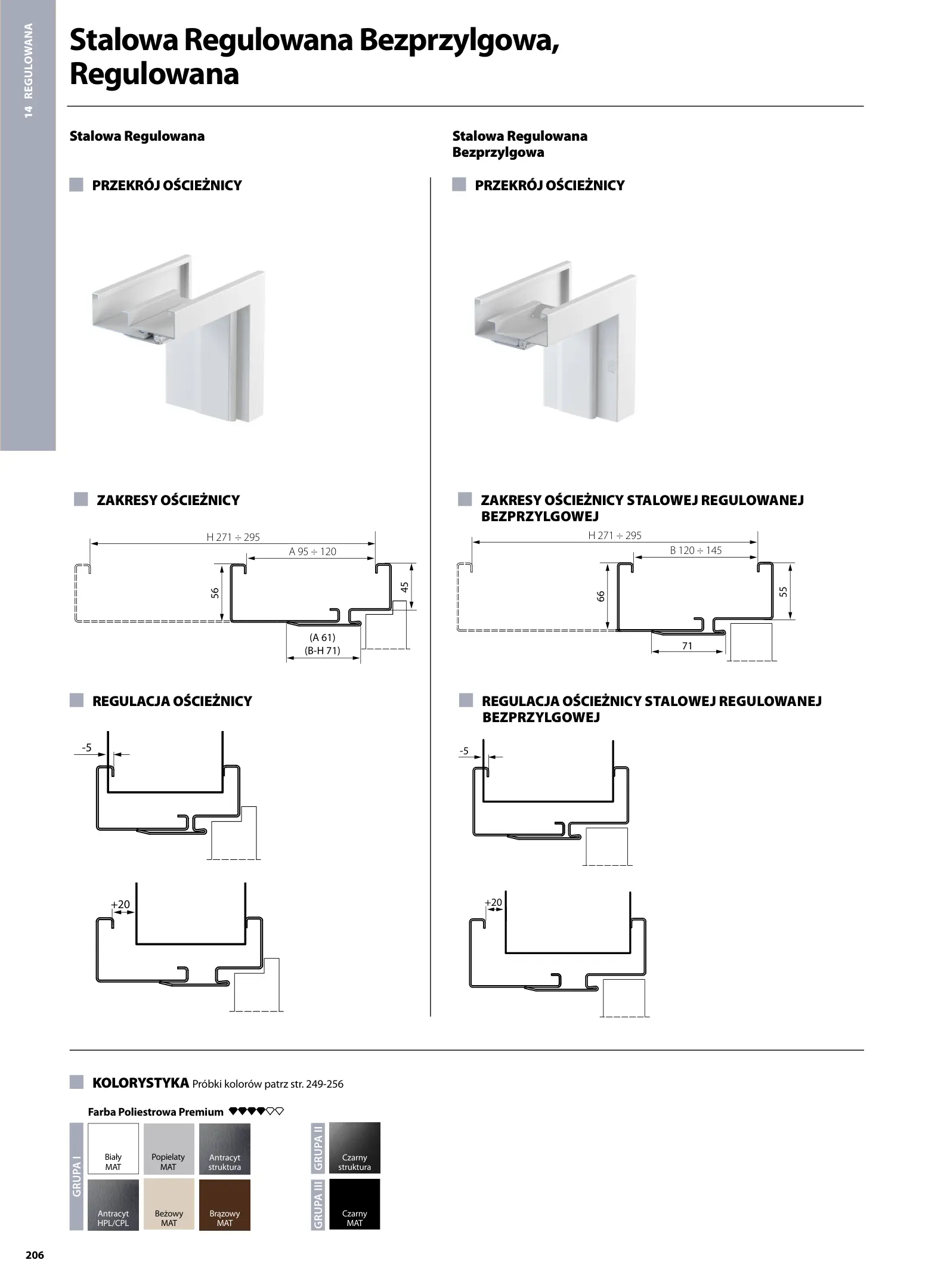 14 REGULOWANA

Stalowa Regulowana Bezprzylgowa, Regulowana

Stalowa Regulowana

PRZEKRÓJ OŚCIEŻNICY

ZAKRESY OŚCIEŻNICY

H 271 ÷ 295

A 95 ÷ 120

56

45

(A 61)
(B-H 71)

REGULACJA OŚCIEŻNICY

-5

+20

Stalowa Regulowana Bezprzylgowa

PRZEKRÓJ OŚCIEŻNICY

ZAKRESY OŚCIEŻNICY STALOWEJ REGULOWANEJ BEZPRZYLGOWEJ

H 271 ÷ 295

B 120 ÷ 145

66

55

71

REGULACJA OŚCIEŻNICY STALOWEJ REGULOWANEJ BEZPRZYLGOWEJ

-5

+20

KOLORYSTYKA Próbki kolorów patrz str. 249-256

Farba Poliestrowa Premium

GRUPA I

Biały MAT

Popielaty MAT

Antracyt struktura

Antracyt HPL/CPL

Beżowy MAT

Brązowy MAT

GRUPA II

Czarny struktura

GRUPA III

Czarny MAT

206